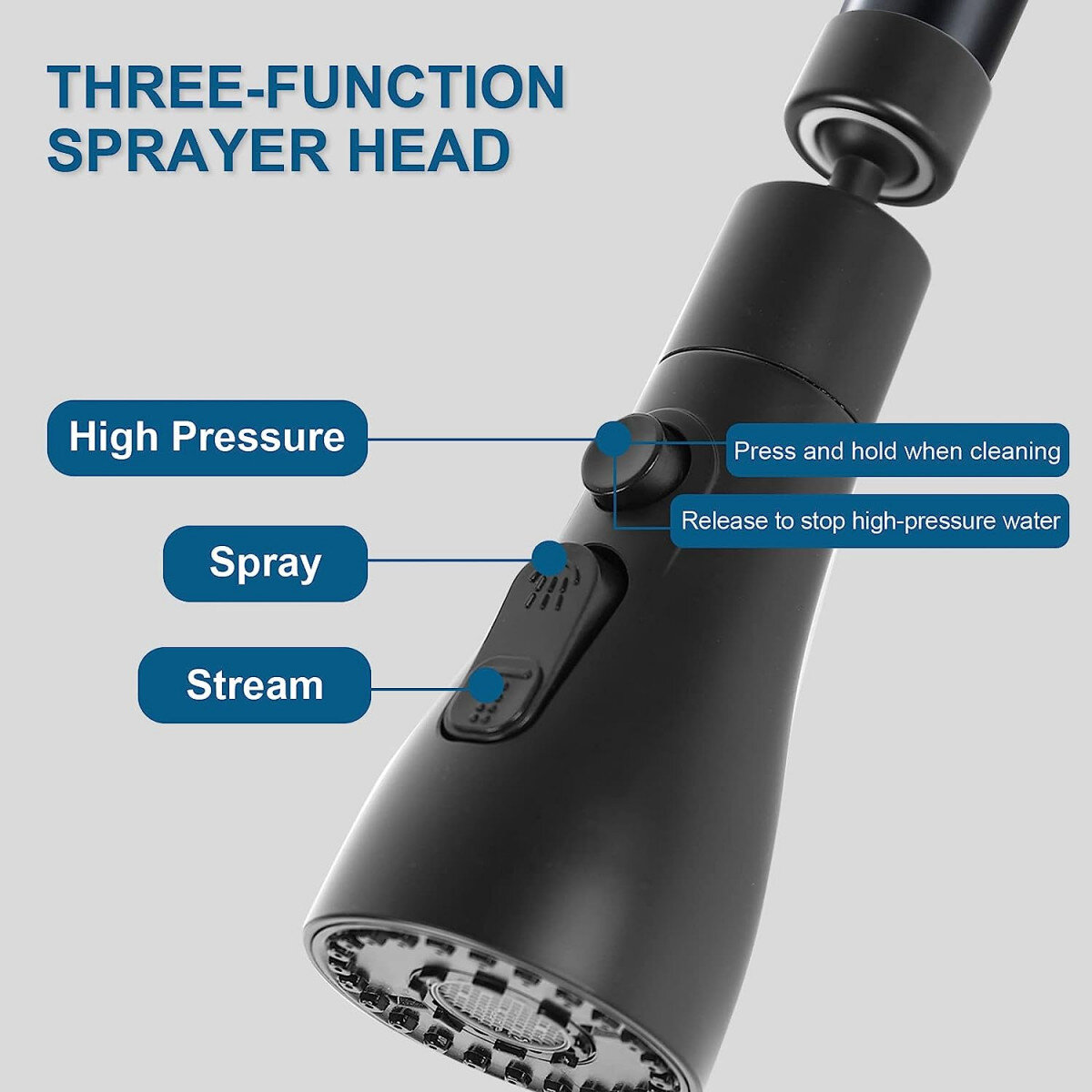 THREE-FUNCTION SPRAYER HEAD

High Pressure

Press and hold when cleaning

Release to stop high-pressure water

Spray

Stream