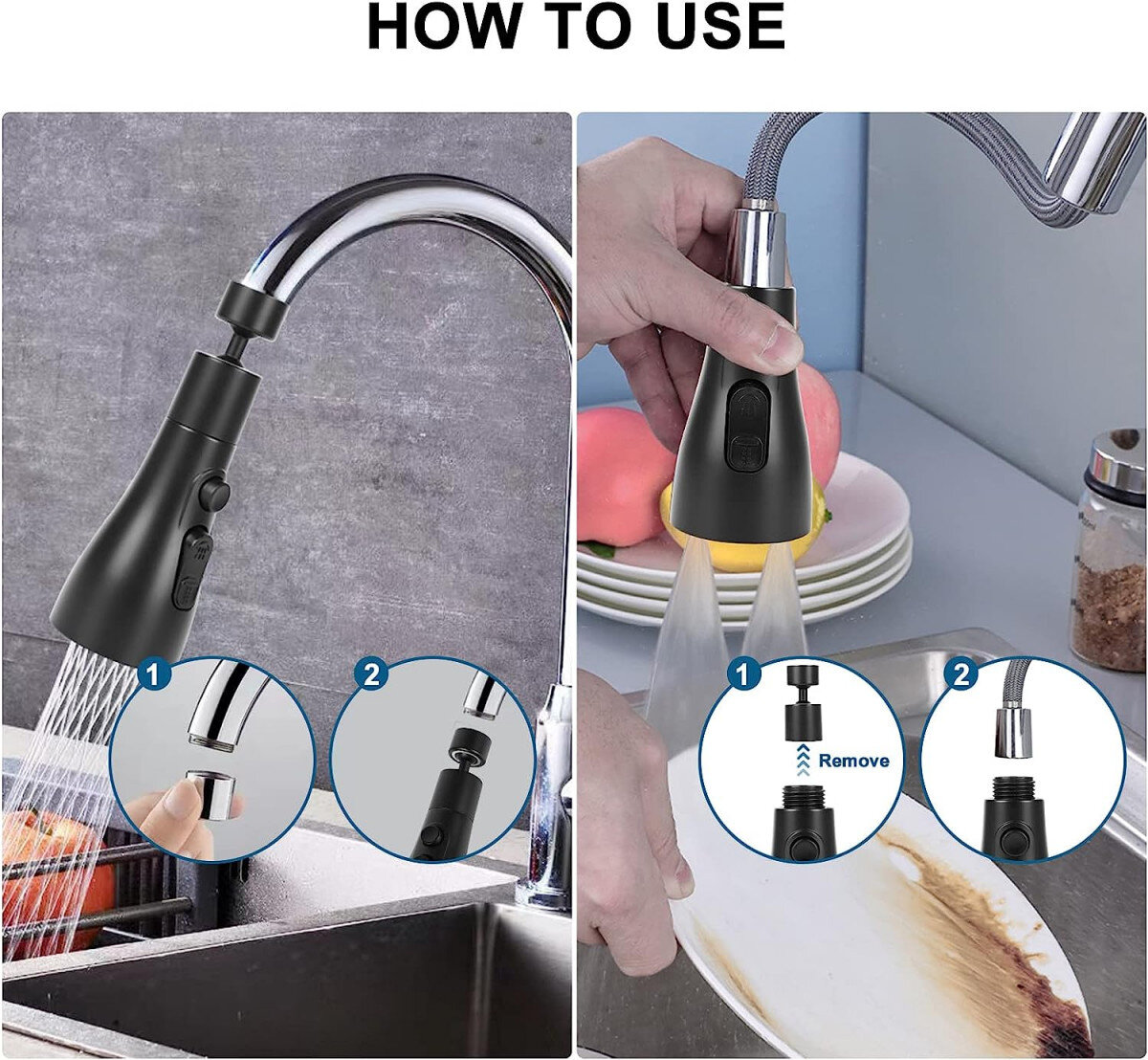 HOW TO USE

1

2

1

Remove

2