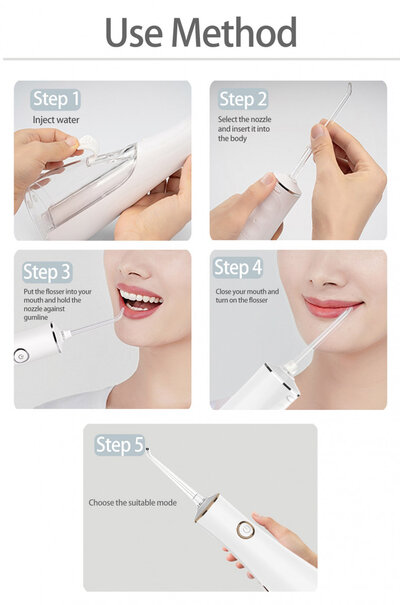 Use Method

Step 1
Inject water

Step 2
Select the nozzle and insert it into the body

Step 3
Put the flosser into your mouth and hold the nozzle against gumline

Step 4
Close your mouth and turn on the flosser

Step 5
Choose the suitable mode