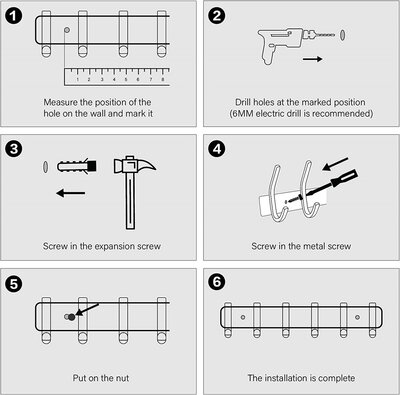 1

1 2 3 4 5 6 7 8

Measure the position of the hole on the wall and mark it

2

Drill holes at the marked position (6MM electric drill is recommended)

3

Screw in the expansion screw

4

Screw in the metal screw

5

Put on the nut

6

The installation is complete