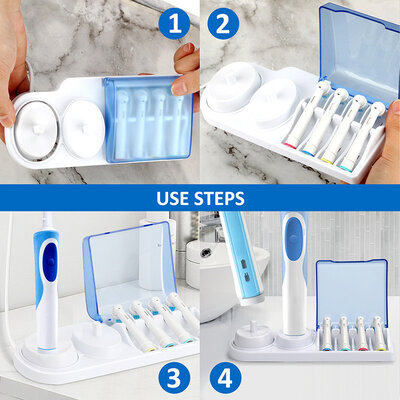 1

2

USE STEPS

3

4